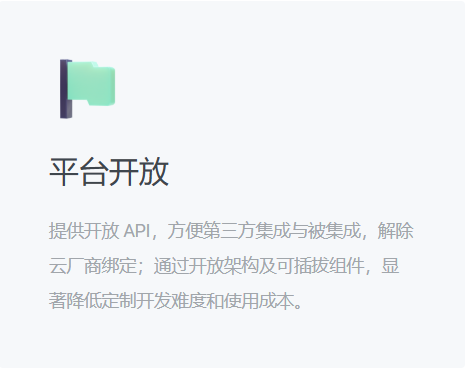 平台开放

提供开放API，方便第三方集成与被集成，解除云厂商绑定；通过开放架构及可插拔组件，显著降低定制开发难度和使用成本。